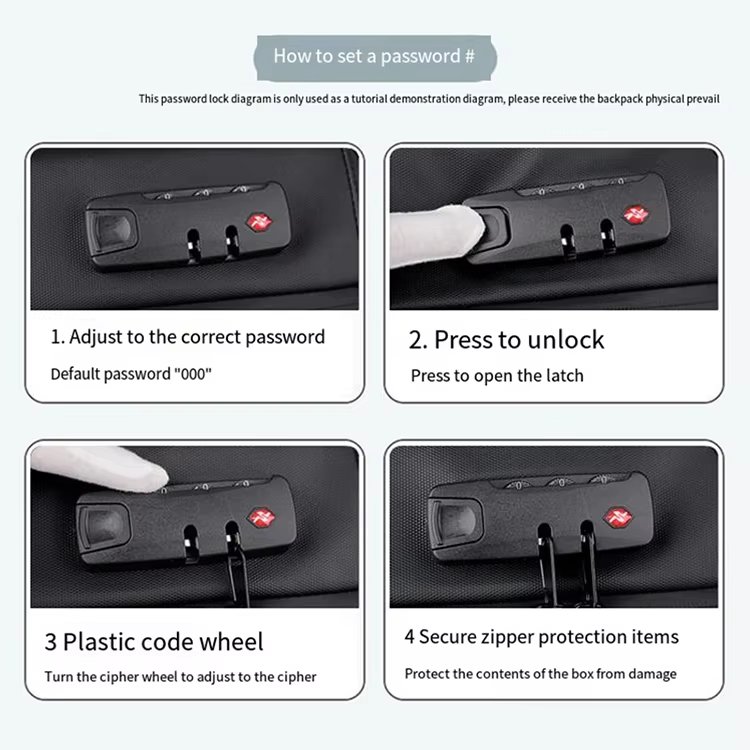 How to set a password #

This password lock diagram is only used as a tutorial demonstration diagram, please receive the backpack physical prevail

1. Adjust to the correct password

Default password "000"

2. Press to unlock

Press to open the latch

3 Plastic code wheel

Turn the cipher wheel to adjust to the cipher

4 Secure zipper protection items

Protect the contents of the box from damage