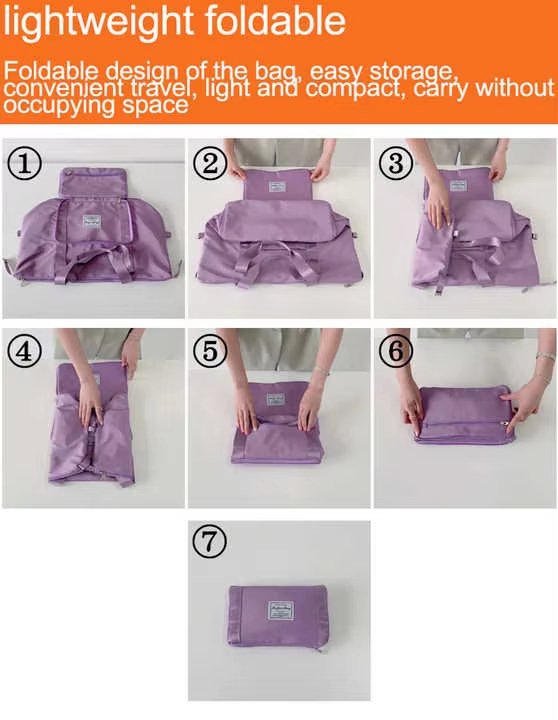 lightweight foldable

Foldable design of the bag, easy storage, convenient travel, light and compact, carry without occupying space

①

②

③

④

⑤

⑥

⑦