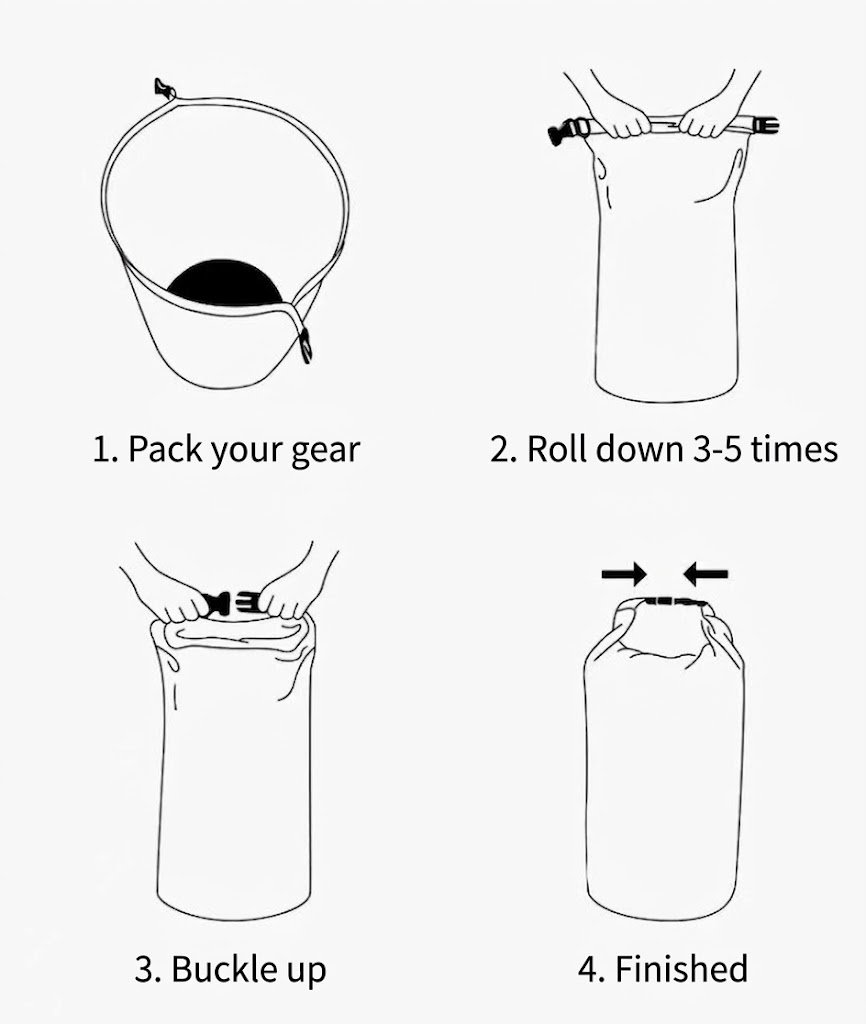 1. Pack your gear

2. Roll down 3-5 times

3. Buckle up

4. Finished